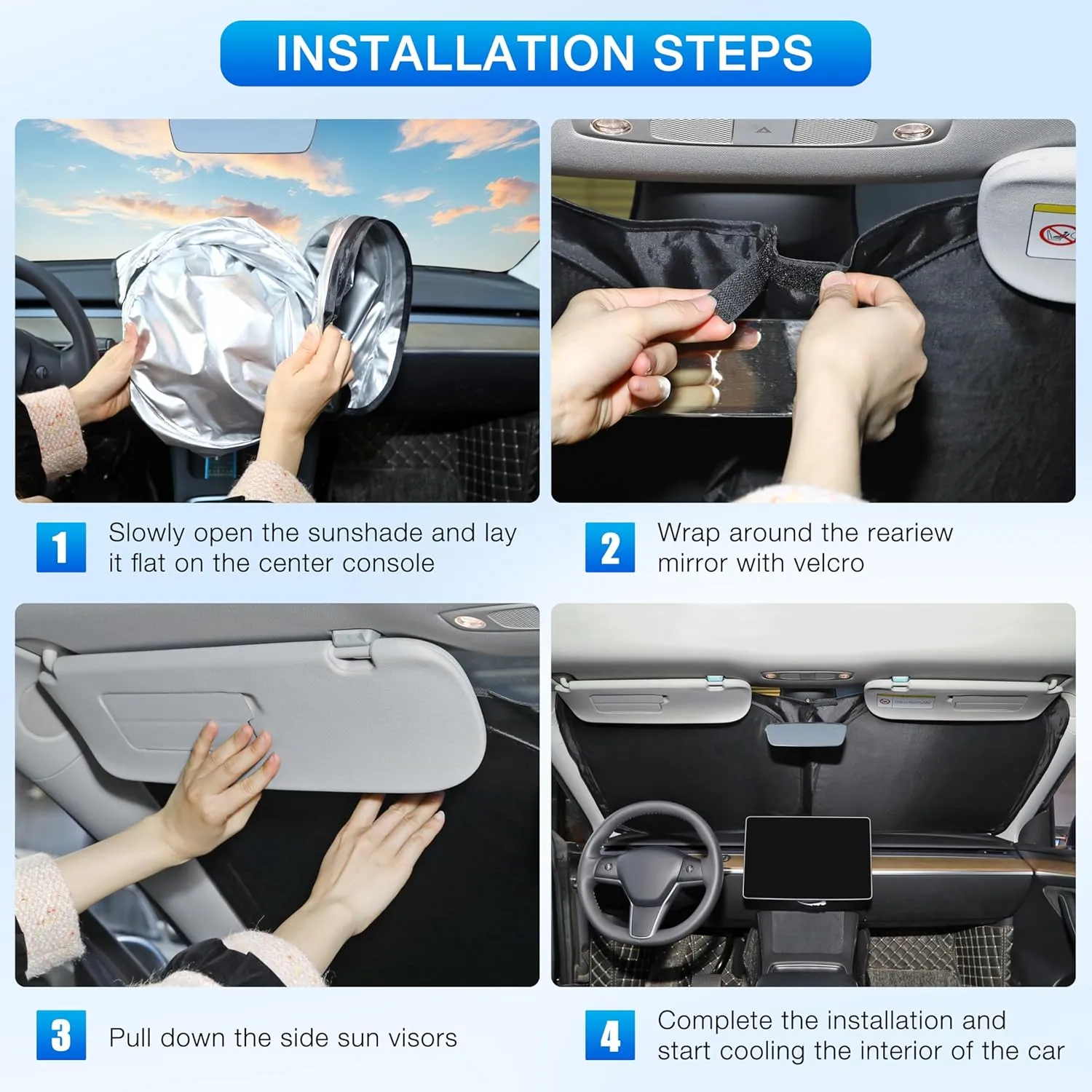 INSTALLATION STEPS

1 Slowly open the sunshade and lay it flat on the center console

2 Wrap around the reariew mirror with velcro

3 Pull down the side sun visors

4 Complete the installation and start cooling the interior of the car