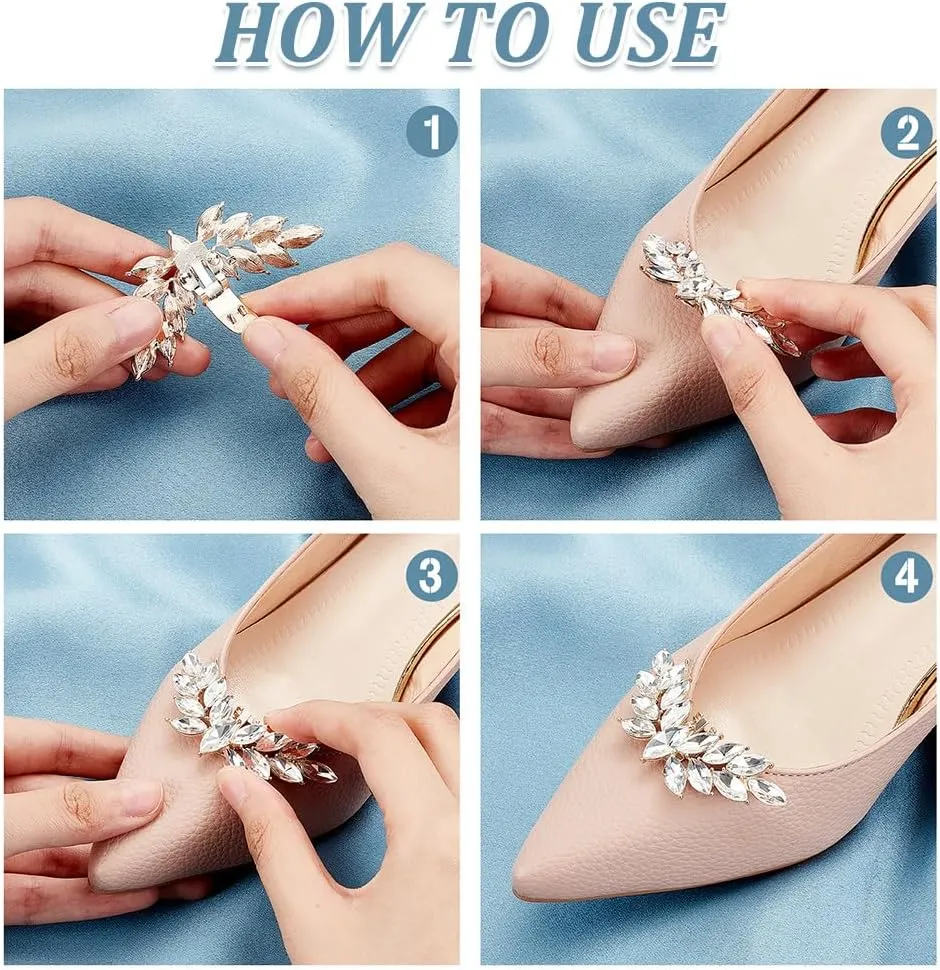 HOW TO USE

1

2

3

4